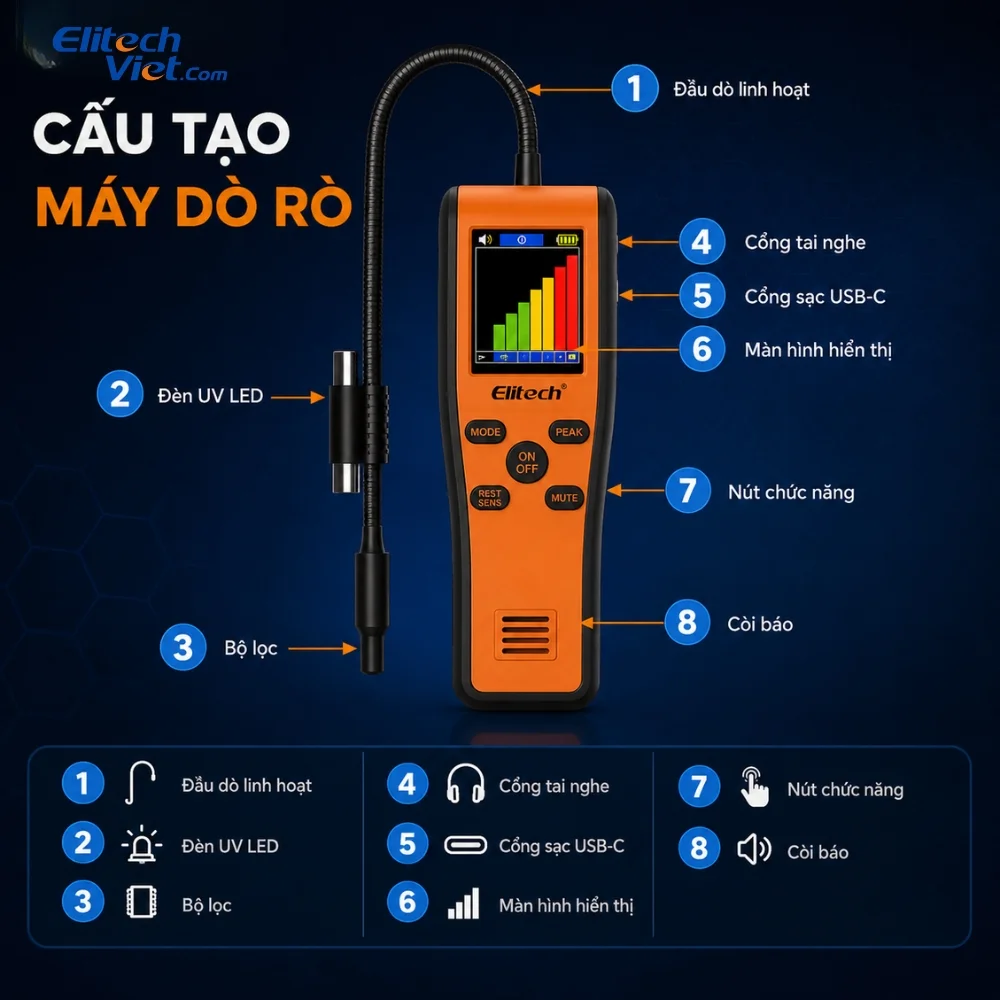 Elitech Viet.com

CẤU TẠO
MÁY DÒ RÒ

1 Đầu dò linh hoạt

4 Cổng tai nghe

5 Cổng sạc USB-C

6 Màn hình hiển thị

2 Đèn UV LED

Elitech

MODE PEAK ON OFF REST SENS MUTE

7 Nút chức năng

8 Còi báo

3 Bộ lọc

1 Đầu dò linh hoạt
2 Đèn UV LED
3 Bộ lọc

4 Cổng tai nghe
5 Cổng sạc USB-C
6 Màn hình hiển thị

7 Nút chức năng
8 Còi báo